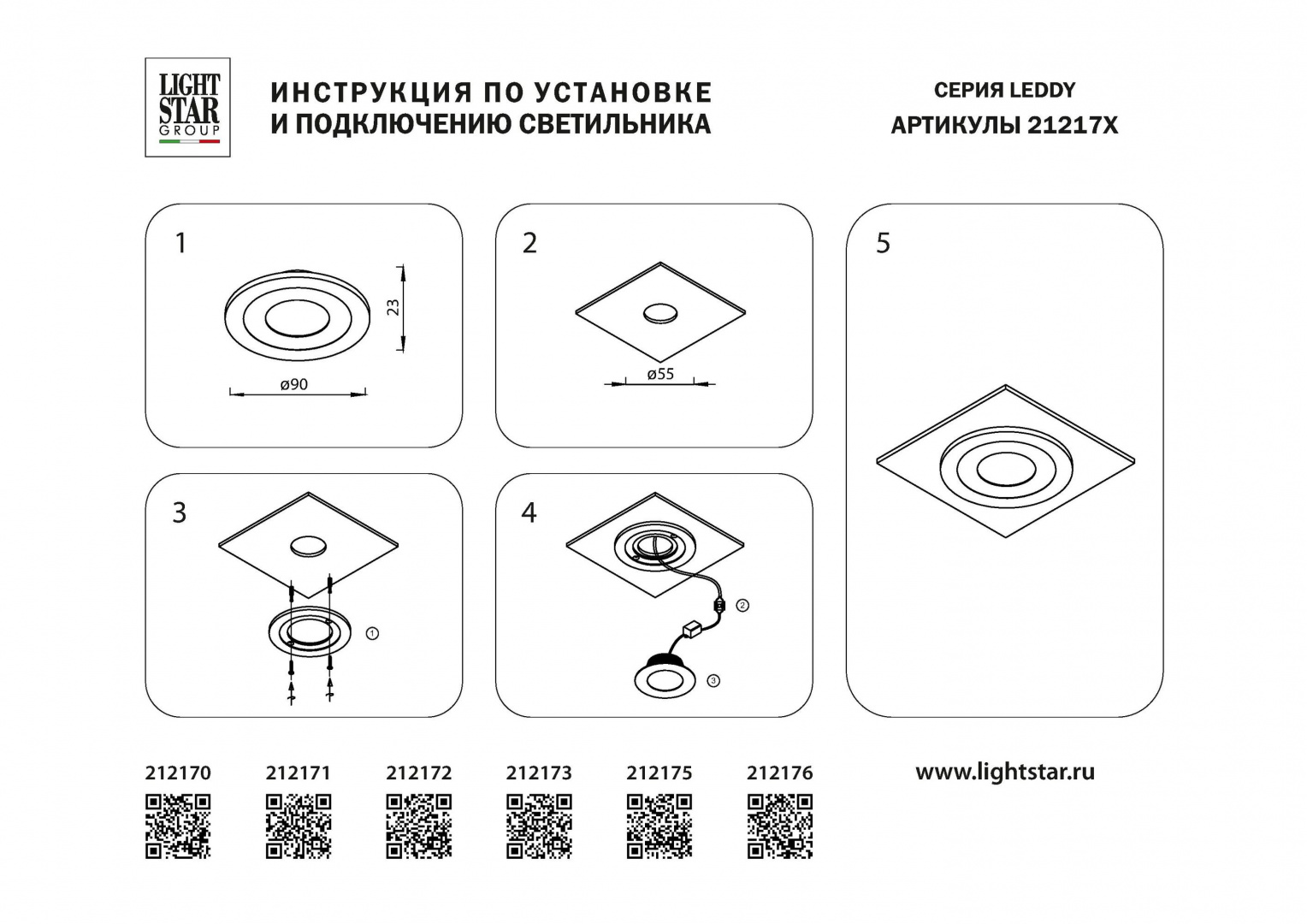 LIGHT STAR GROUP

ИНСТРУКЦИЯ ПО УСТАНОВКЕ И ПОДКЛЮЧЕНИЮ СВЕТИЛЬНИКА

СЕРИЯ LEDDY
АРТИКУЛЫ 21217X

1
23
ø90

2
ø55

5

3
1

4
2
3

212170 212171 212172 212173 212175 212176

www.lightstar.ru